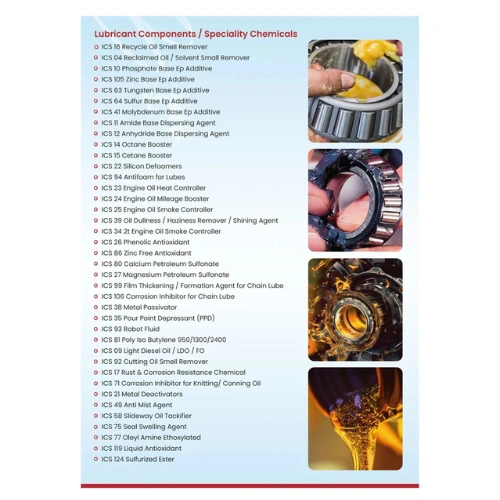 Lubricant Components / Speciality Chemicals

ICS 16 Recycle Oil Smell Remover
ICS 04 Reclaimed Oil / Solvent Small Remover
ICS 10 Phosphate Base Ep Additive
ICS 105 Zinc Base Ep Additive
ICS 63 Tungsten Base Ep Additive
ICS 64 Sulfur Base Ep Additive
ICS 41 Molybdenum Base Ep Additive
ICS 11 Amide Base Dispersing Agent
ICS 12 Anhydride Base Dispersing Agent
ICS 14 Octane Booster
ICS 15 Cetane Booster
ICS 22 Silicon Defoamers
ICS 94 Antifoam for Lubes
ICS 23 Engine Oil Heat Controller
ICS 24 Engine Oil Mileage Booster
ICS 25 Engine Oil Smoke Controller
ICS 39 Oil Dullness / Haziness Remover / Shining Agent
ICS 34 2t Engine Oil Smoke Controller
ICS 26 Phenolic Antioxidant
ICS 86 Zinc Free Antioxidant
ICS 80 Calcium Petroleum Sulfonate
ICS 27 Magnesium Petroleum Sulfonate
ICS 99 Film Thickening / Formation Agent for Chain Lube
ICS 106 Corrosion Inhibitor for Chain Lube
ICS 38 Metal Passivator
ICS 35 Pour Point Depressant (PPD)
ICS 93 Robot Fluid
ICS 81 Poly Iso Butylene 950/1300/2400
ICS 09 Light Diesel Oil / LDO / FO
ICS 92 Cutting Oil Smell Remover
ICS 17 Rust & Corrosion Resistance Chemical
ICS 71 Corrosion Inhibitor for Knitting/ Conning Oil
ICS 21 Metal Deactivators
ICS 49 Anti Mist Agent
ICS 58 Slideway Oil Tackifier
ICS 75 Seal Swelling Agent
ICS 77 Oleyl Amine Ethoxylated
ICS 119 Liquid Antioxidant
ICS 124 Sulfurized Ester